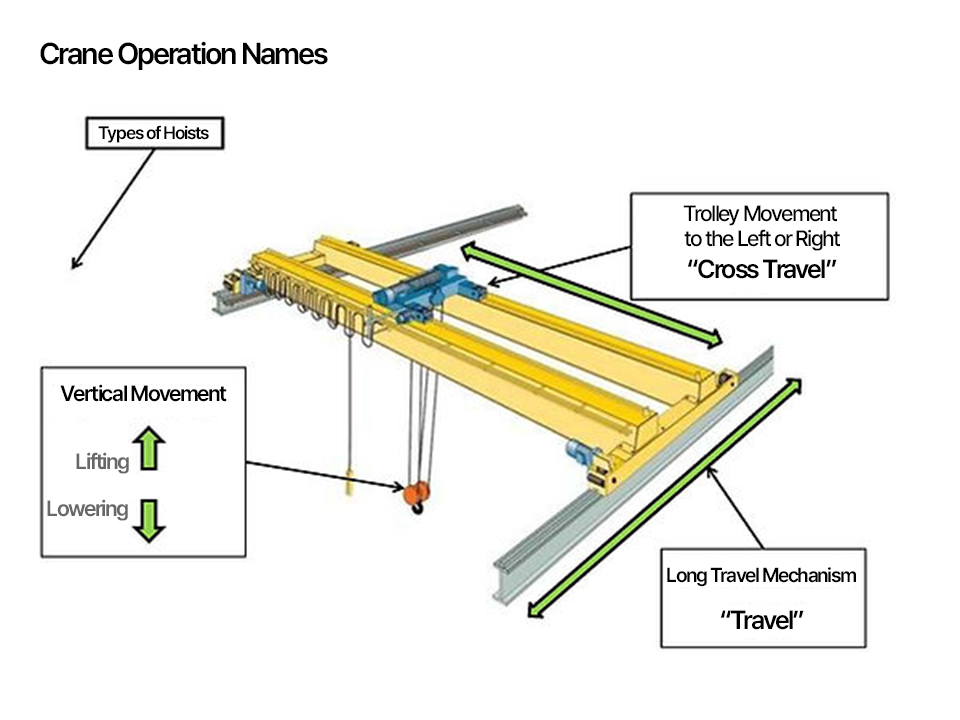 Crane Operation Names

Types of Hoists

Trolley Movement
to the Left or Right
"Cross Travel"

Vertical Movement

Lifting

Lowering

Long Travel Mechanism

"Travel"