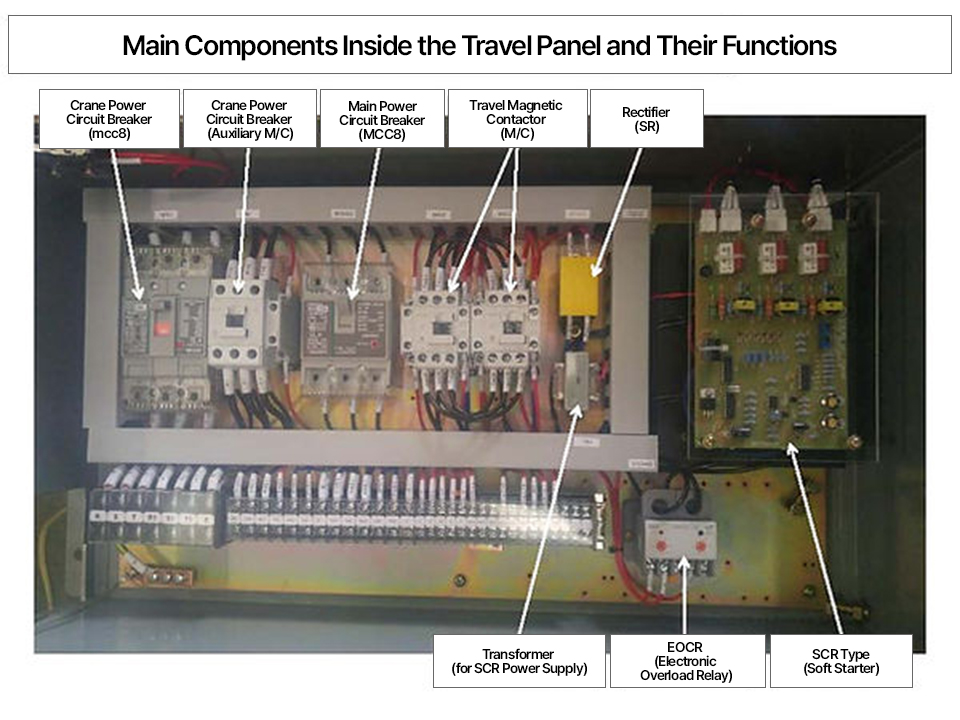 Main Components Inside the Travel Panel and Their Functions

Crane Power Circuit Breaker (mcc8)

Crane Power Circuit Breaker (Auxiliary M/C)

Main Power Circuit Breaker (MCC8)

Travel Magnetic Contactor (M/C)

Rectifier (SR)

Transformer (for SCR Power Supply)

EOCR (Electronic Overload Relay)

SCR Type (Soft Starter)